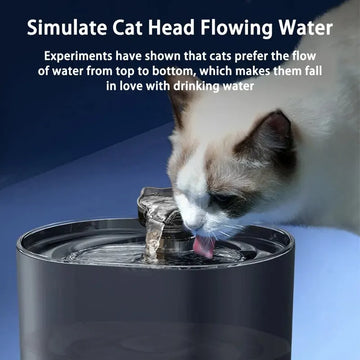 Simulate Cat Head Flowing Water

Experiments have shown that cats prefer the flow of water from top to bottom, which makes them fall in love with drinking water